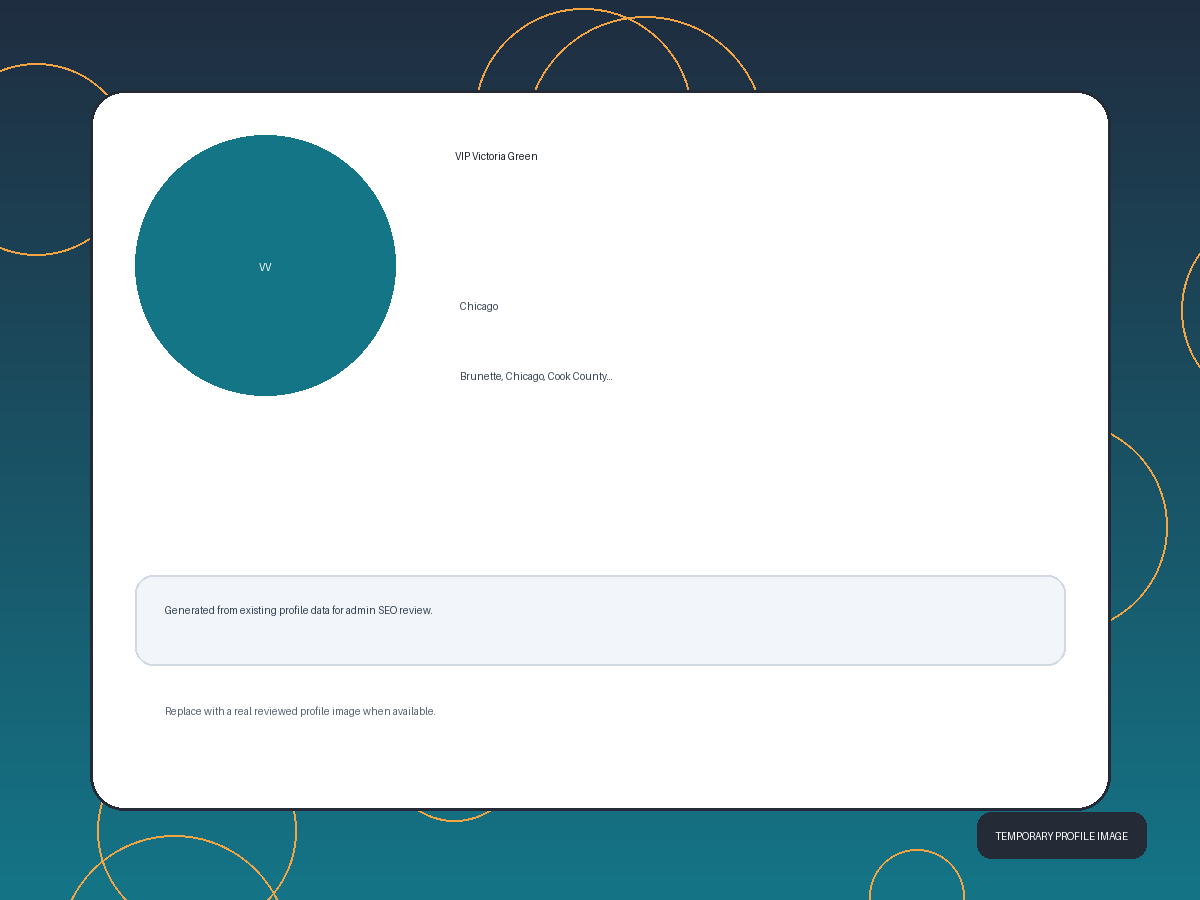 VV

VIP Victoria Green

Chicago

Brunette, Chicago, Cook County...

Generated from existing profile data for admin SEO review.

Replace with a real reviewed profile image when available.

TEMPORARY PROFILE IMAGE